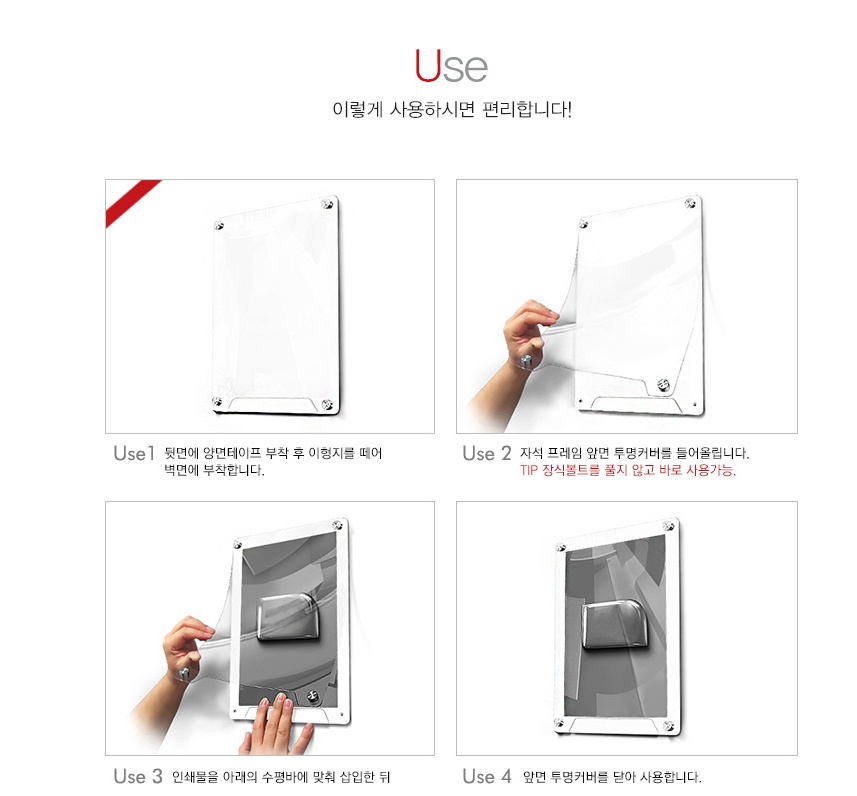 Use

이렇게 사용하시면 편리합니다!

Use1 뒷면에 양면테이프 부착 후 이형지를 떼어 벽면에 부착합니다.

Use 2 자석 프레임 앞면 투명커버를 들어올립니다.
TIP 장식볼트를 풀지 않고 바로 사용가능.

Use 3 인쇄물을 아래의 수평바에 맞춰 삽입한 뒤

Use 4 앞면 투명커버를 닫아 사용합니다.